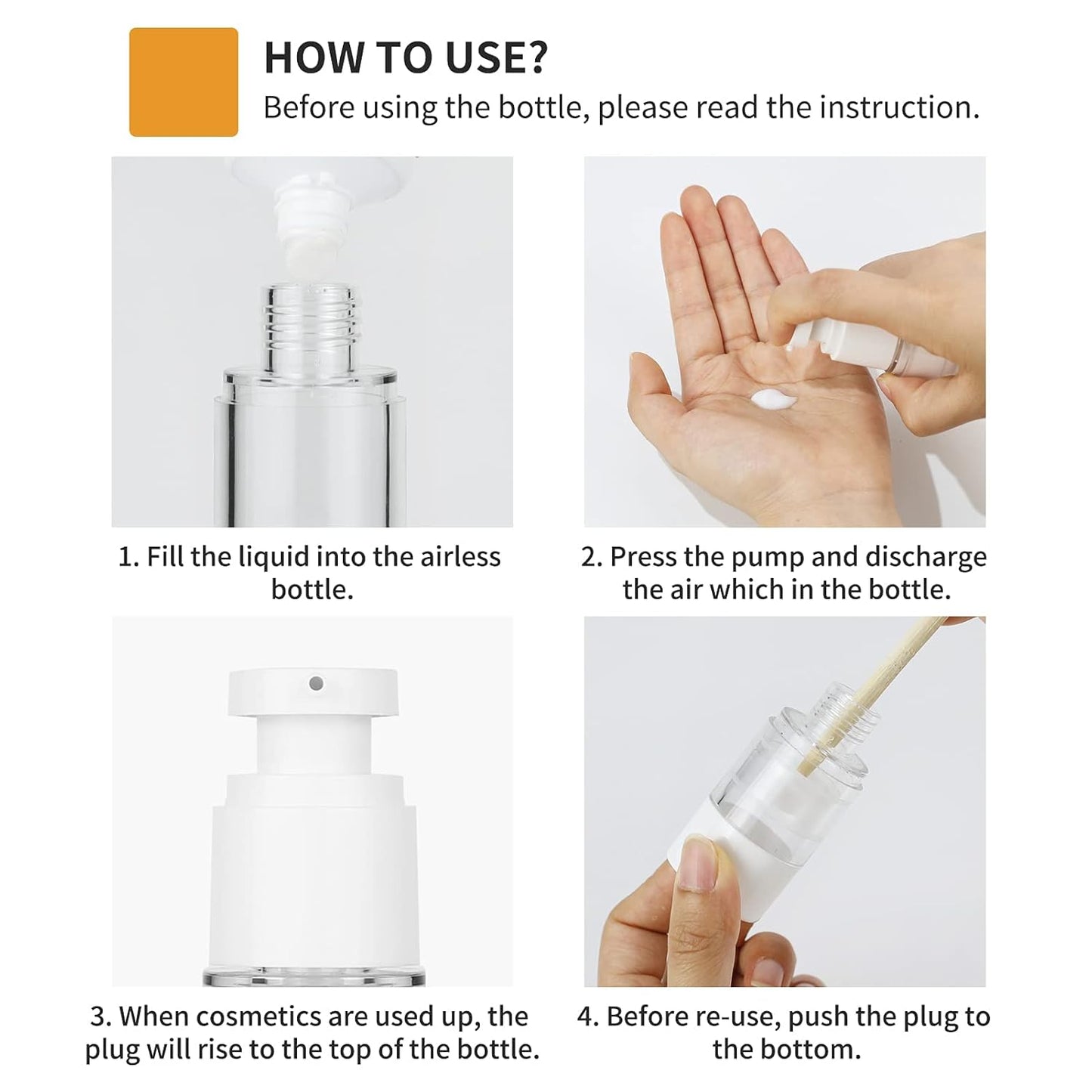 HOW TO USE?
Before using the bottle, please read the instruction.

1. Fill the liquid into the airless bottle.

2. Press the pump and discharge the air which in the bottle.

3. When cosmetics are used up, the plug will rise to the top of the bottle.

4. Before re-use, push the plug to the bottom.