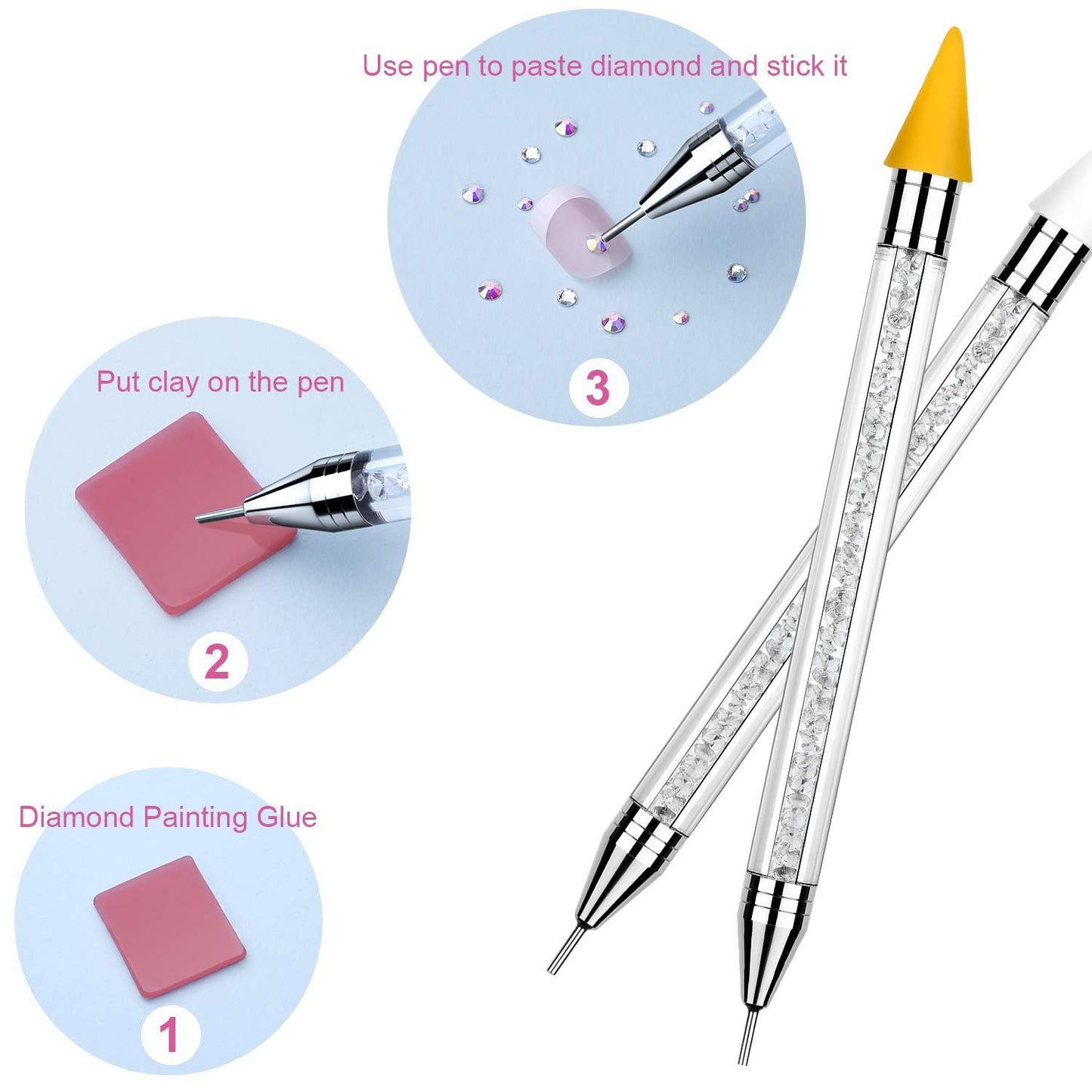 Use pen to paste diamond and stick it

3

Put clay on the pen

2

Diamond Painting Glue

1