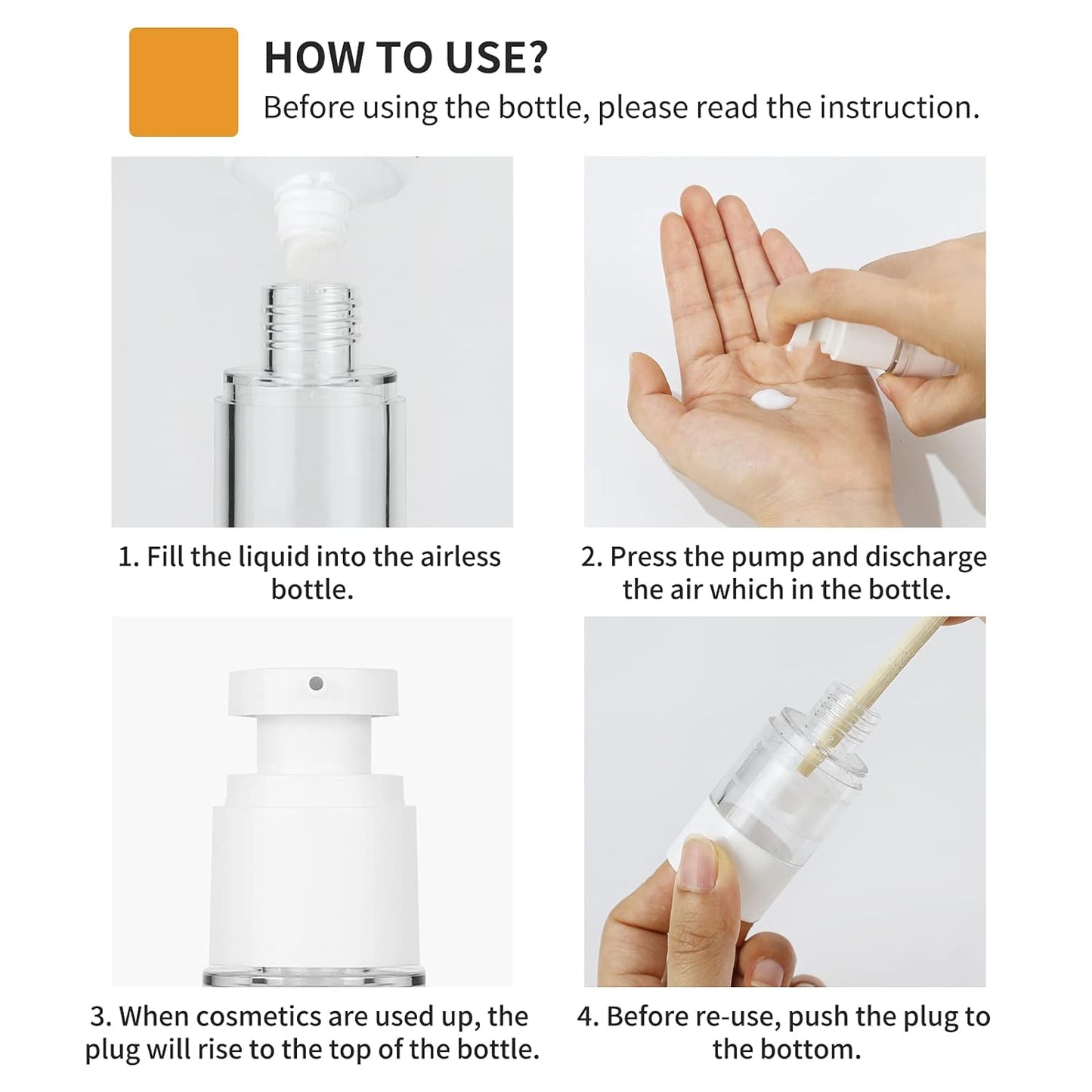 HOW TO USE?

Before using the bottle, please read the instruction.

1. Fill the liquid into the airless bottle.

2. Press the pump and discharge the air which in the bottle.

3. When cosmetics are used up, the plug will rise to the top of the bottle.

4. Before re-use, push the plug to the bottom.