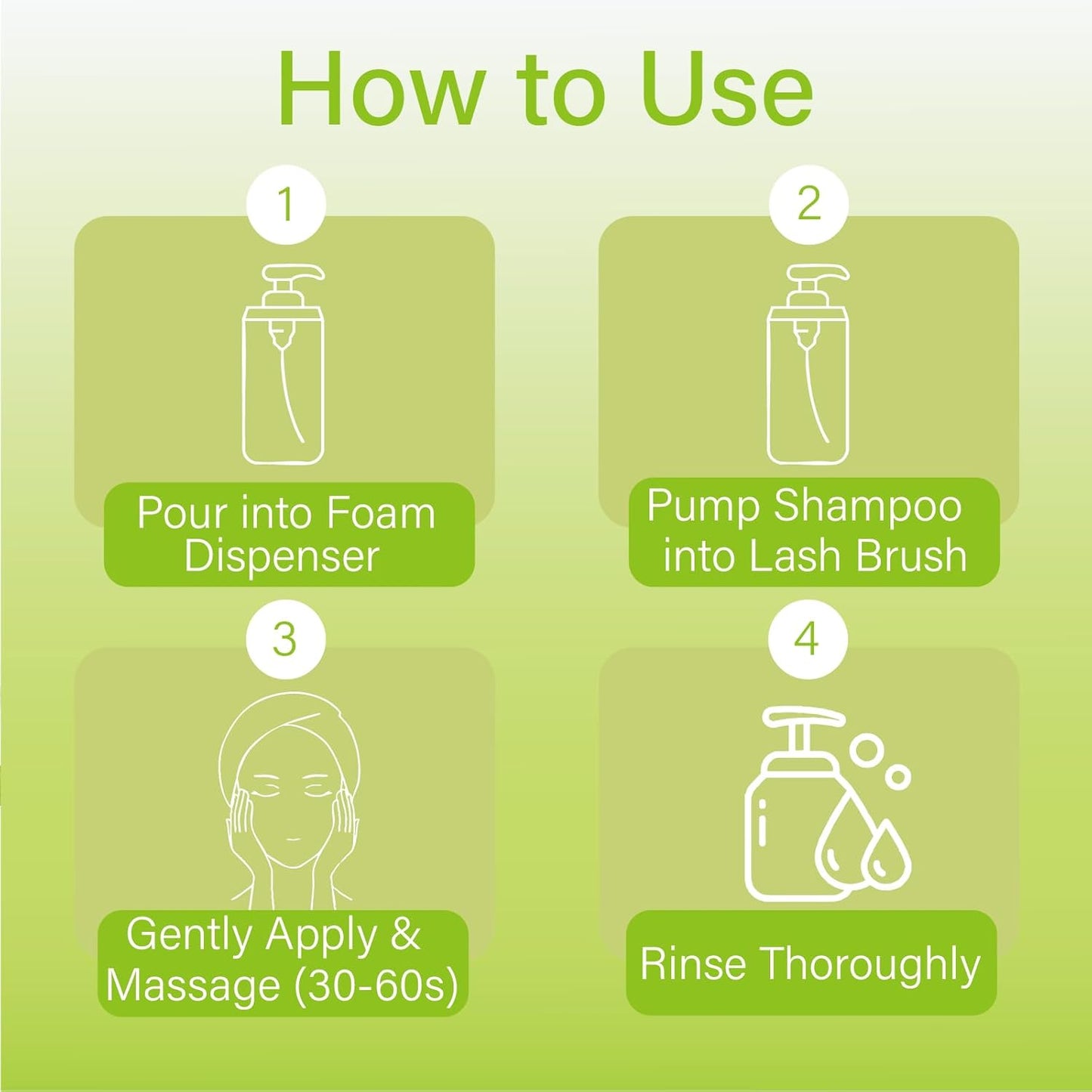 How to Use

1

Pour into Foam Dispenser

2

Pump Shampoo into Lash Brush

3

Gently Apply & Massage (30-60s)

4

Rinse Thoroughly