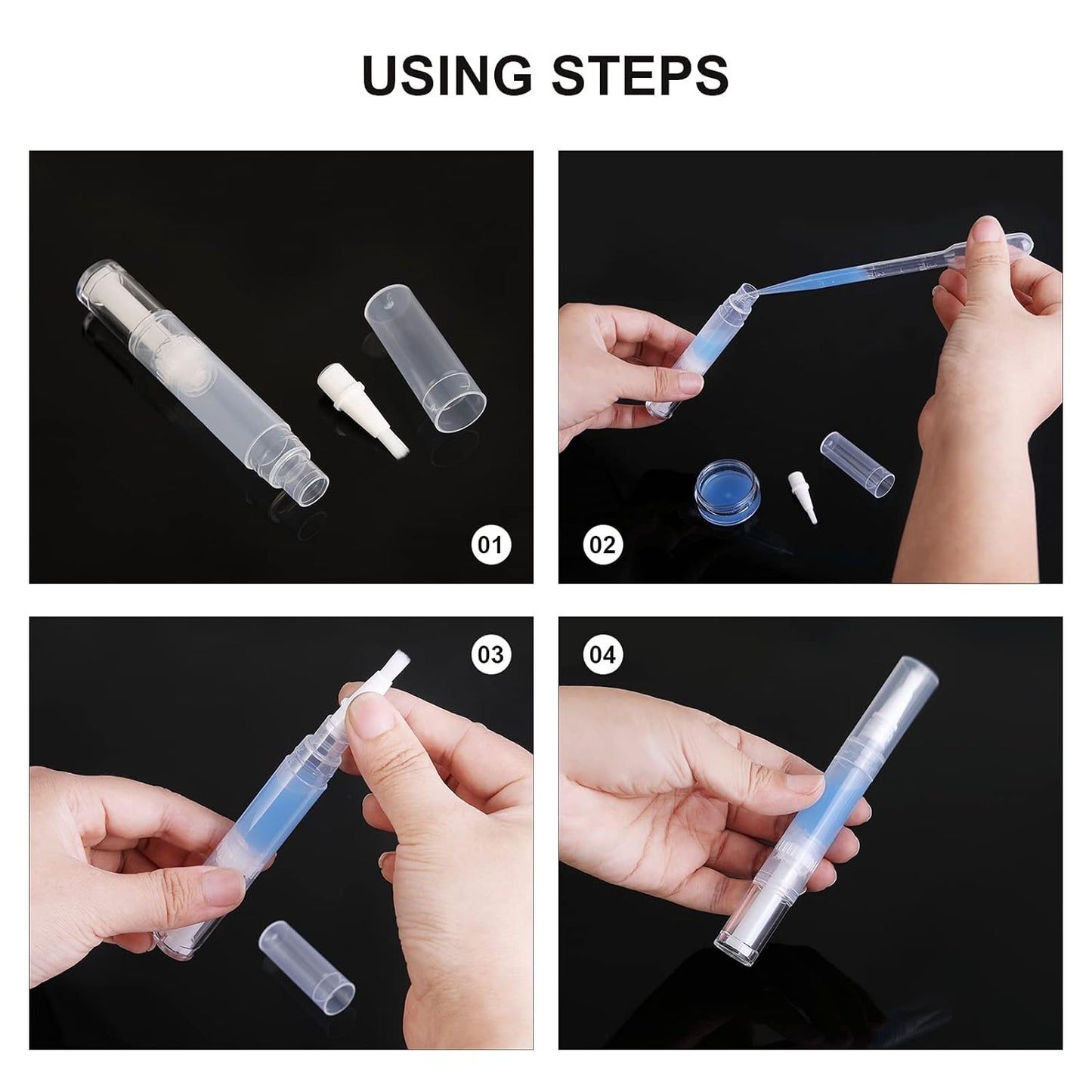 USING STEPS

01

02

03

04