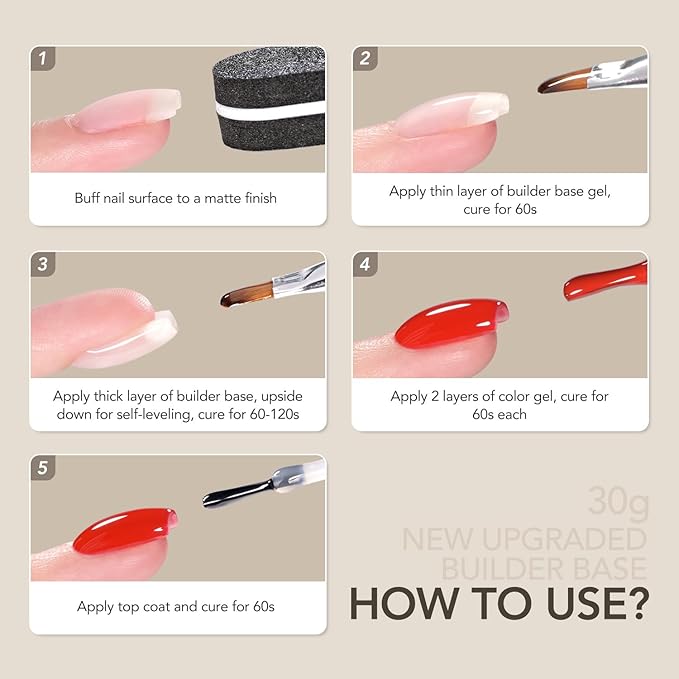 1

Buff nail surface to a matte finish

2

Apply thin layer of builder base gel, cure for 60s

3

Apply thick layer of builder base, upside down for self-leveling, cure for 60-120s

4

Apply 2 layers of color gel, cure for 60s each

5

Apply top coat and cure for 60s

30g
NEW UPGRADED
BUILDER BASE
HOW TO USE?