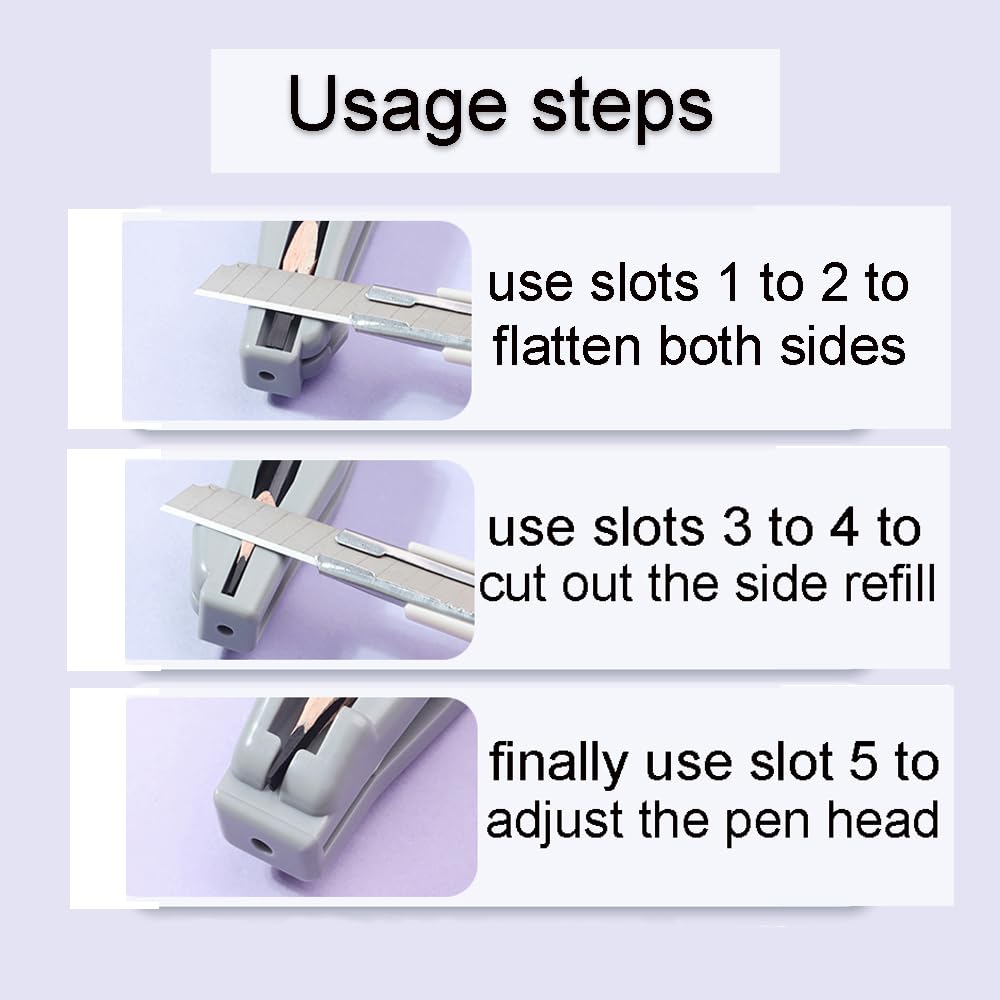 Usage steps

use slots 1 to 2 to flatten both sides

use slots 3 to 4 to cut out the side refill

finally use slot 5 to adjust the pen head