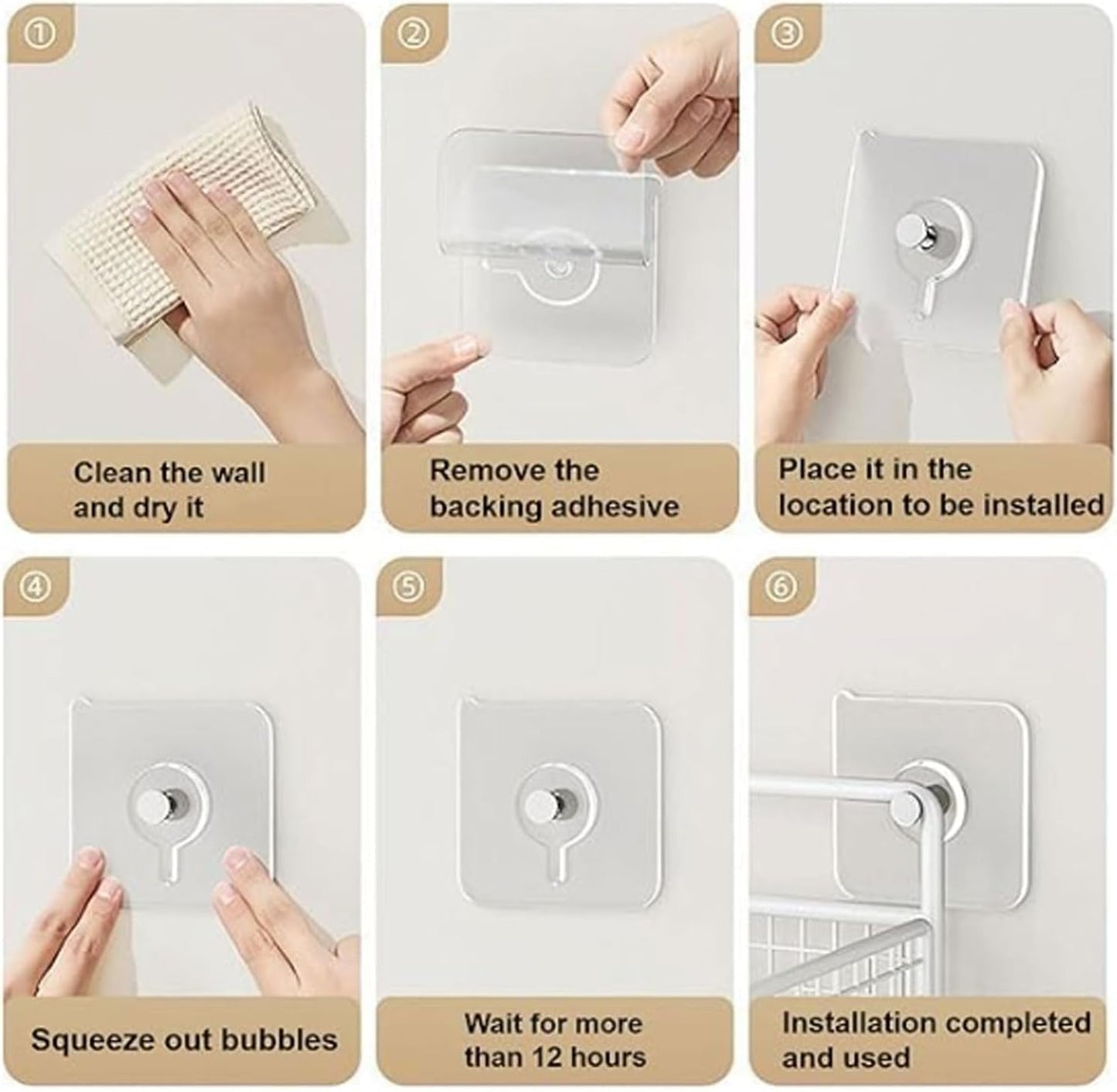 ①
Clean the wall and dry it

②
Remove the backing adhesive

③
Place it in the location to be installed

④
Squeeze out bubbles

⑤
Wait for more than 12 hours

⑥
Installation completed and used