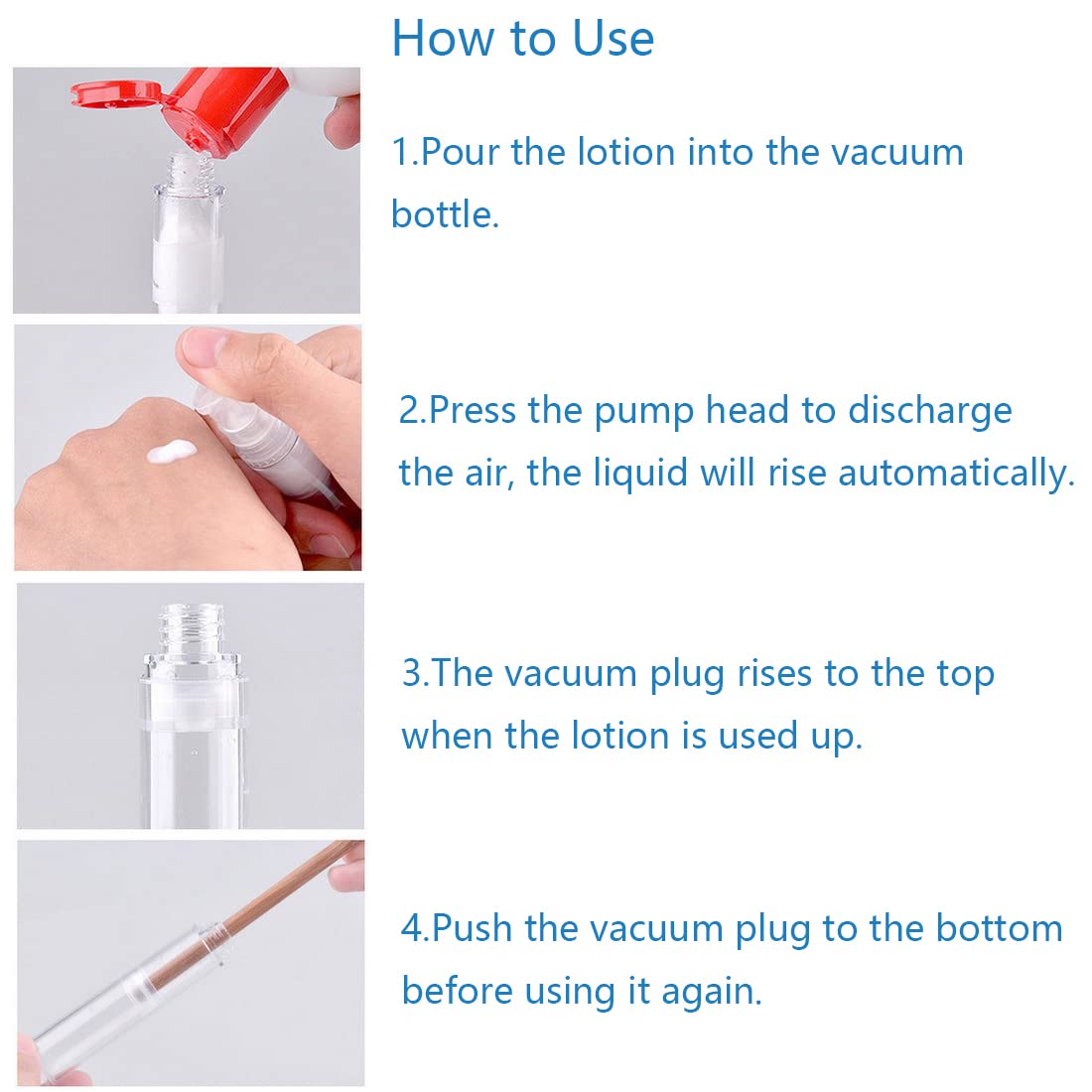 How to Use

1.Pour the lotion into the vacuum bottle.

2.Press the pump head to discharge the air, the liquid will rise automatically.

3.The vacuum plug rises to the top when the lotion is used up.

4.Push the vacuum plug to the bottom before using it again.