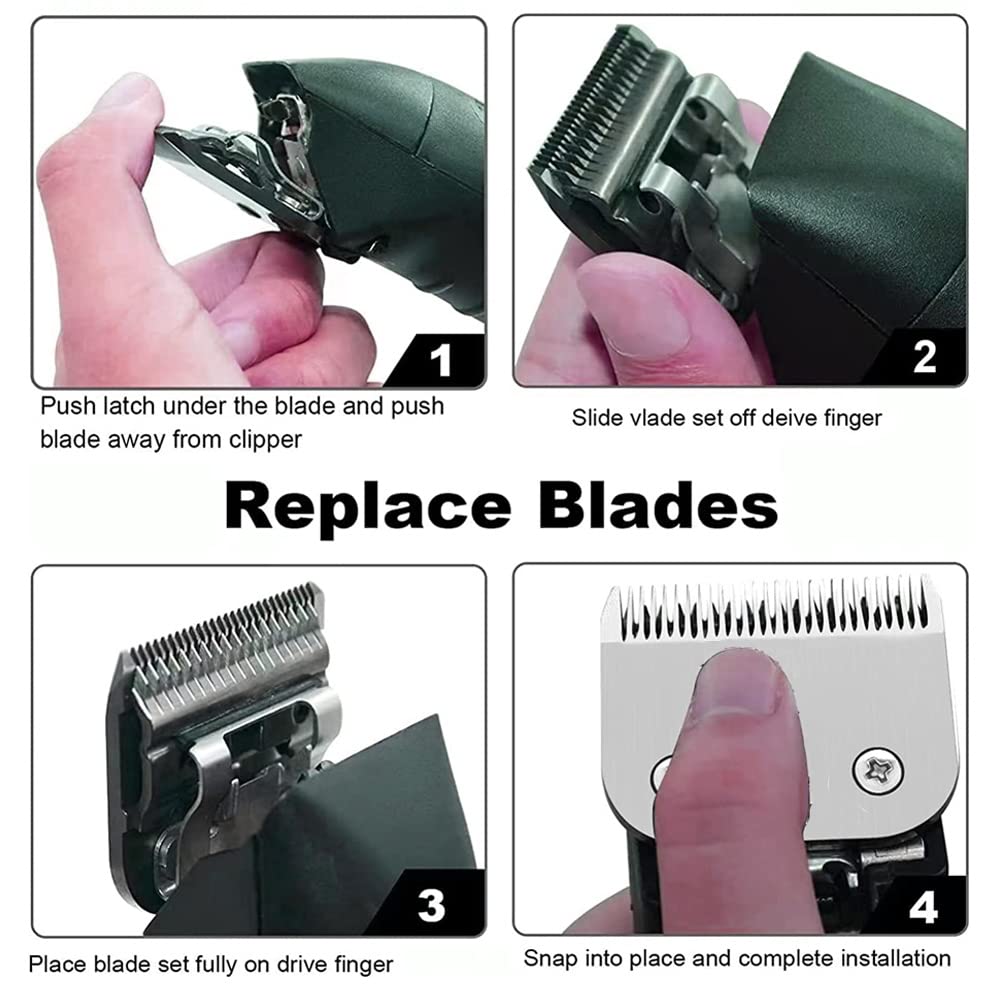 1

Push latch under the blade and push blade away from clipper

2

Slide vlade set off deive finger

Replace Blades

3

Place blade set fully on drive finger

4

Snap into place and complete installation