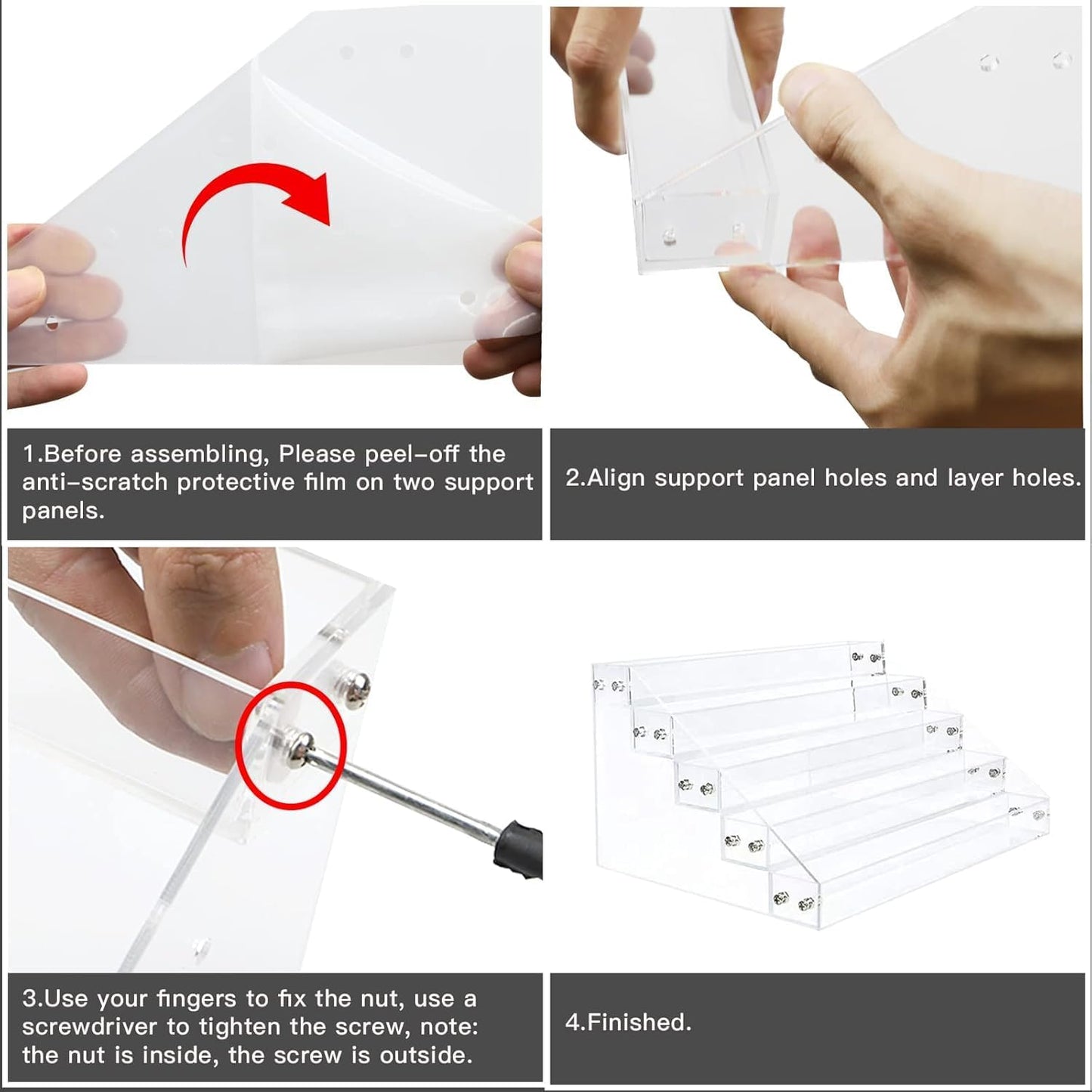 1.Before assembling, Please peel-off the anti-scratch protective film on two support panels.

2.Align support panel holes and layer holes.

3.Use your fingers to fix the nut, use a screwdriver to tighten the screw, note: the nut is inside, the screw is outside.

4.Finished.