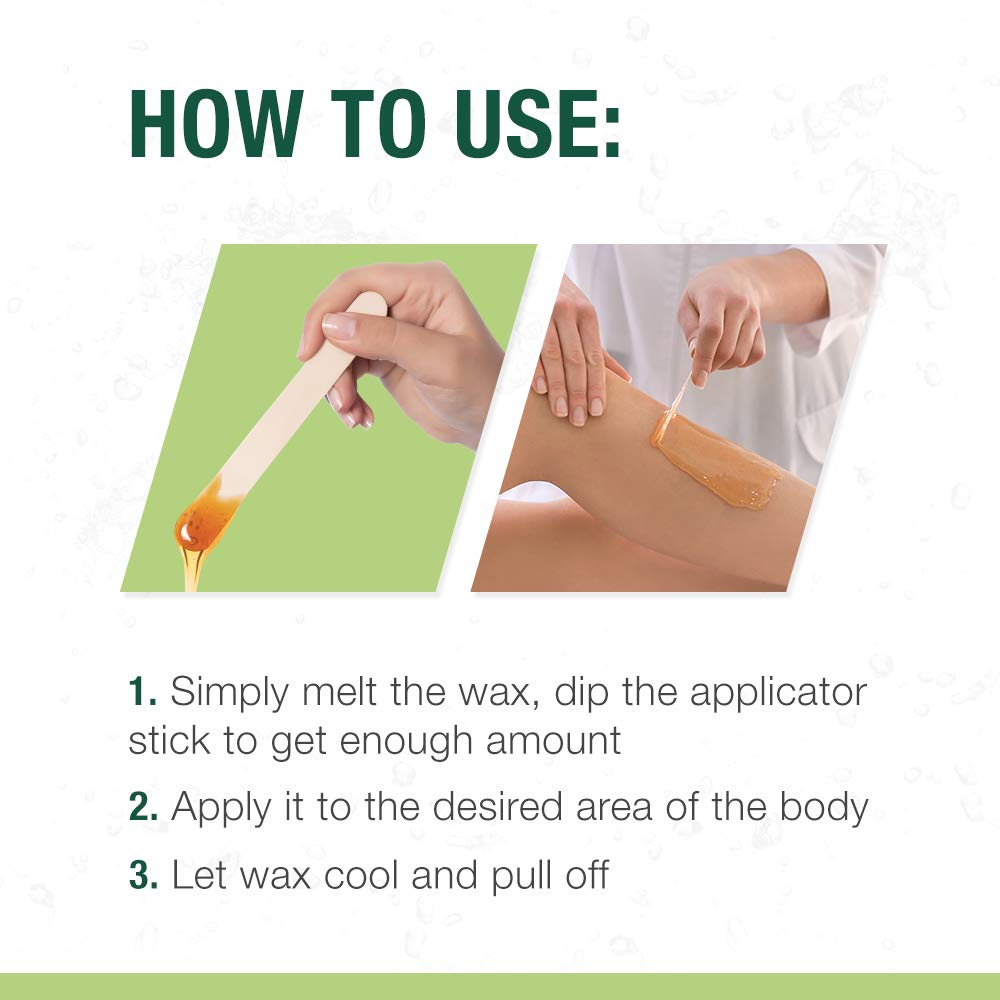 HOW TO USE:

1. Simply melt the wax, dip the applicator stick to get enough amount

2. Apply it to the desired area of the body

3. Let wax cool and pull off