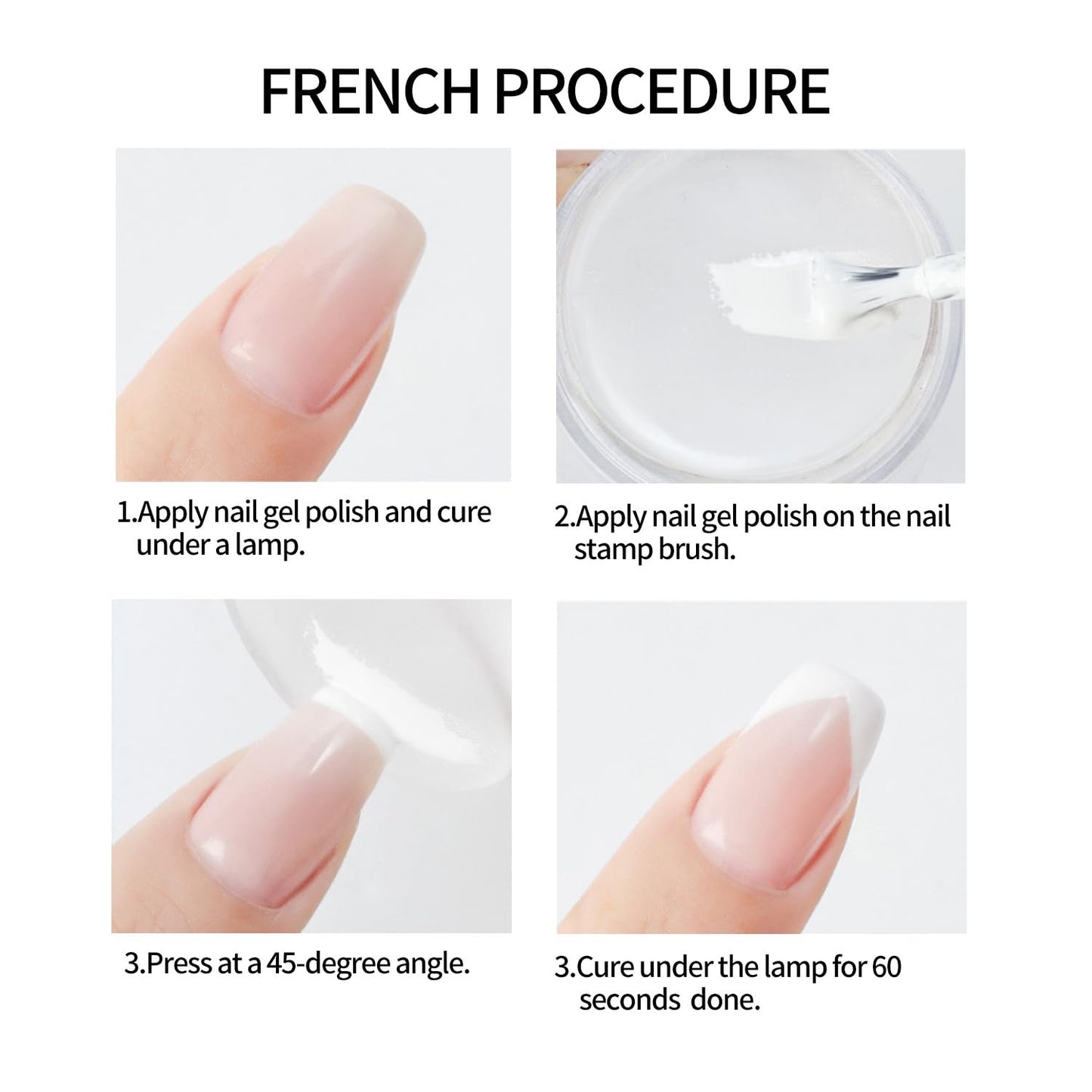 FRENCH PROCEDURE

1.Apply nail gel polish and cure under a lamp.

2.Apply nail gel polish on the nail stamp brush.

3.Press at a 45-degree angle.

3.Cure under the lamp for 60 seconds done.