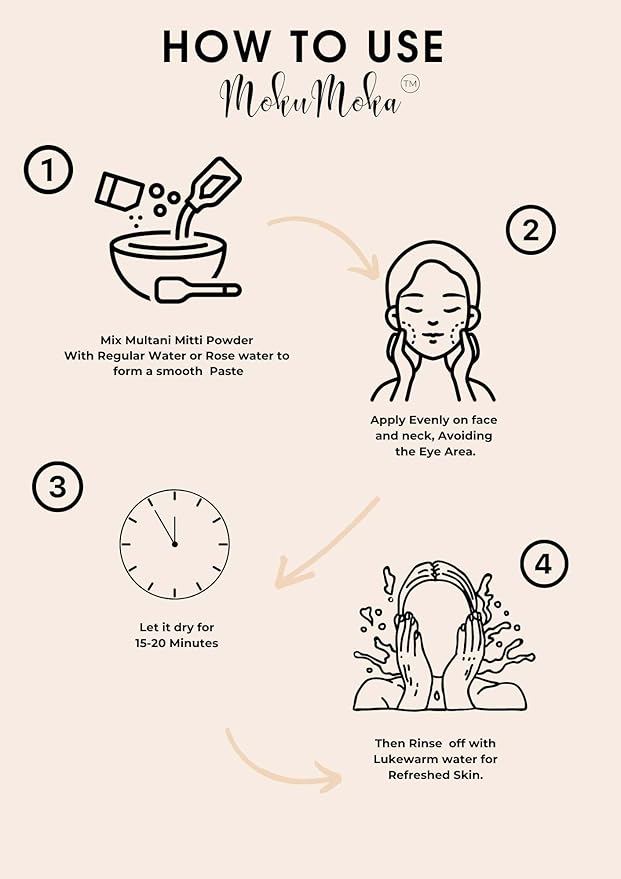 HOW TO USE

MokuMoka™

1

Mix Multani Mitti Powder With Regular Water or Rose water to form a smooth Paste

2

Apply Evenly on face and neck, Avoiding the Eye Area.

3

Let it dry for 15-20 Minutes

4

Then Rinse off with Lukewarm water for Refreshed Skin.