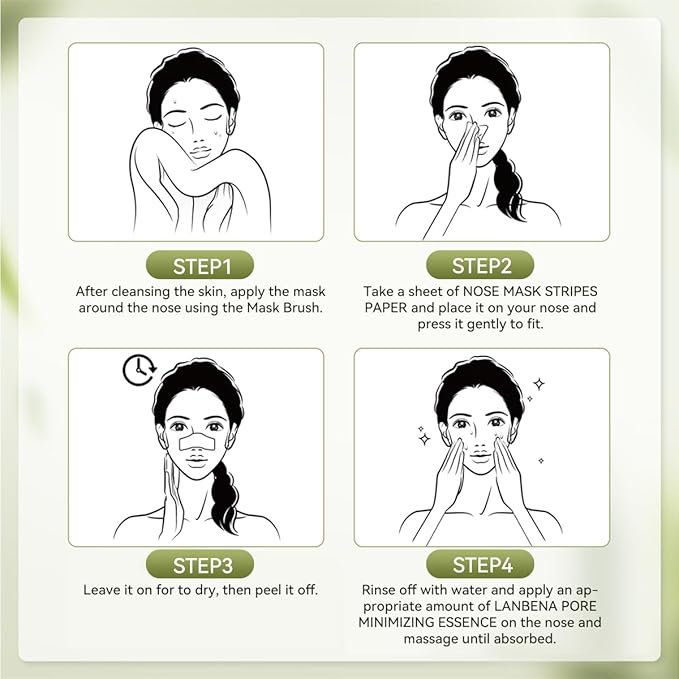 STEP1

After cleansing the skin, apply the mask around the nose using the Mask Brush.

STEP2

Take a sheet of NOSE MASK STRIPES PAPER and place it on your nose and press it gently to fit.

STEP3

Leave it on for to dry, then peel it off.

STEP4

Rinse off with water and apply an appropriate amount of LANBENA PORE MINIMIZING ESSENCE on the nose and massage until absorbed.