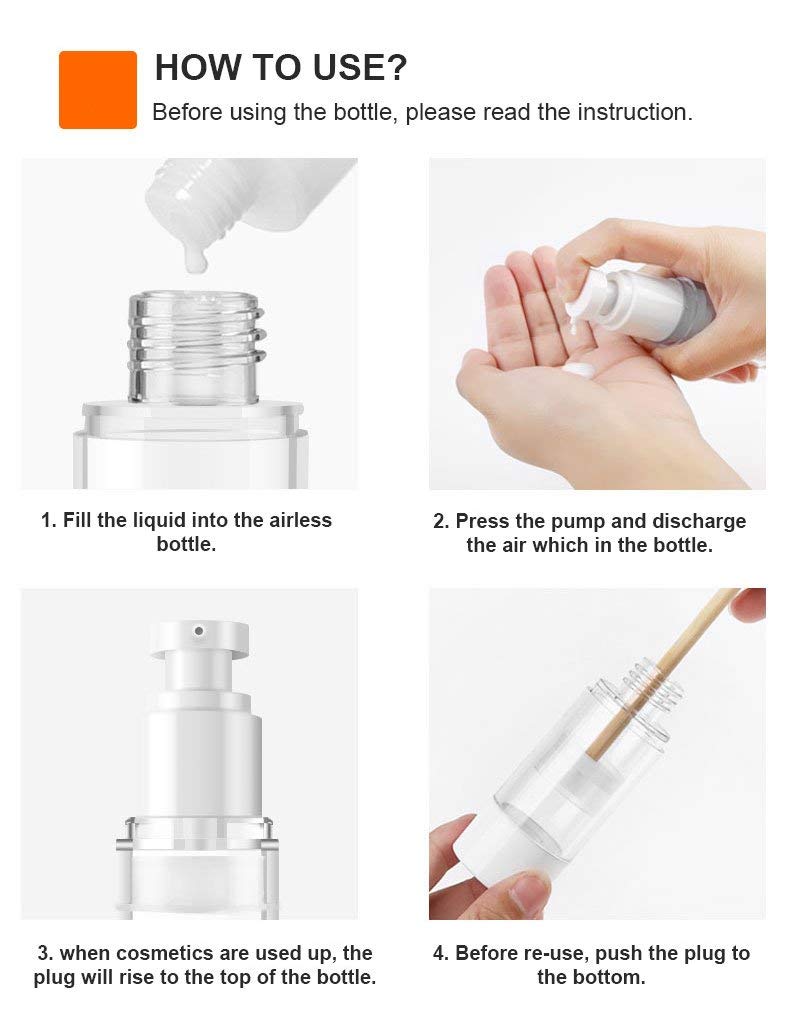 HOW TO USE?

Before using the bottle, please read the instruction.

1. Fill the liquid into the airless bottle.

2. Press the pump and discharge the air which in the bottle.

3. when cosmetics are used up, the plug will rise to the top of the bottle.

4. Before re-use, push the plug to the bottom.